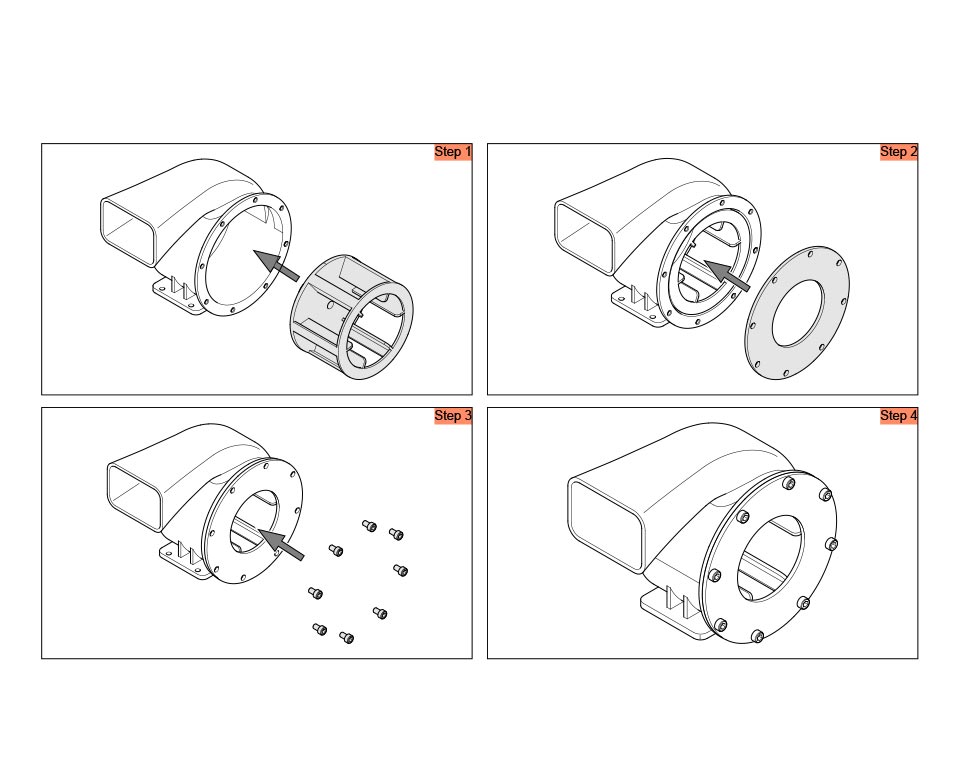 Step 1

Step 2

Step 3

Step 4