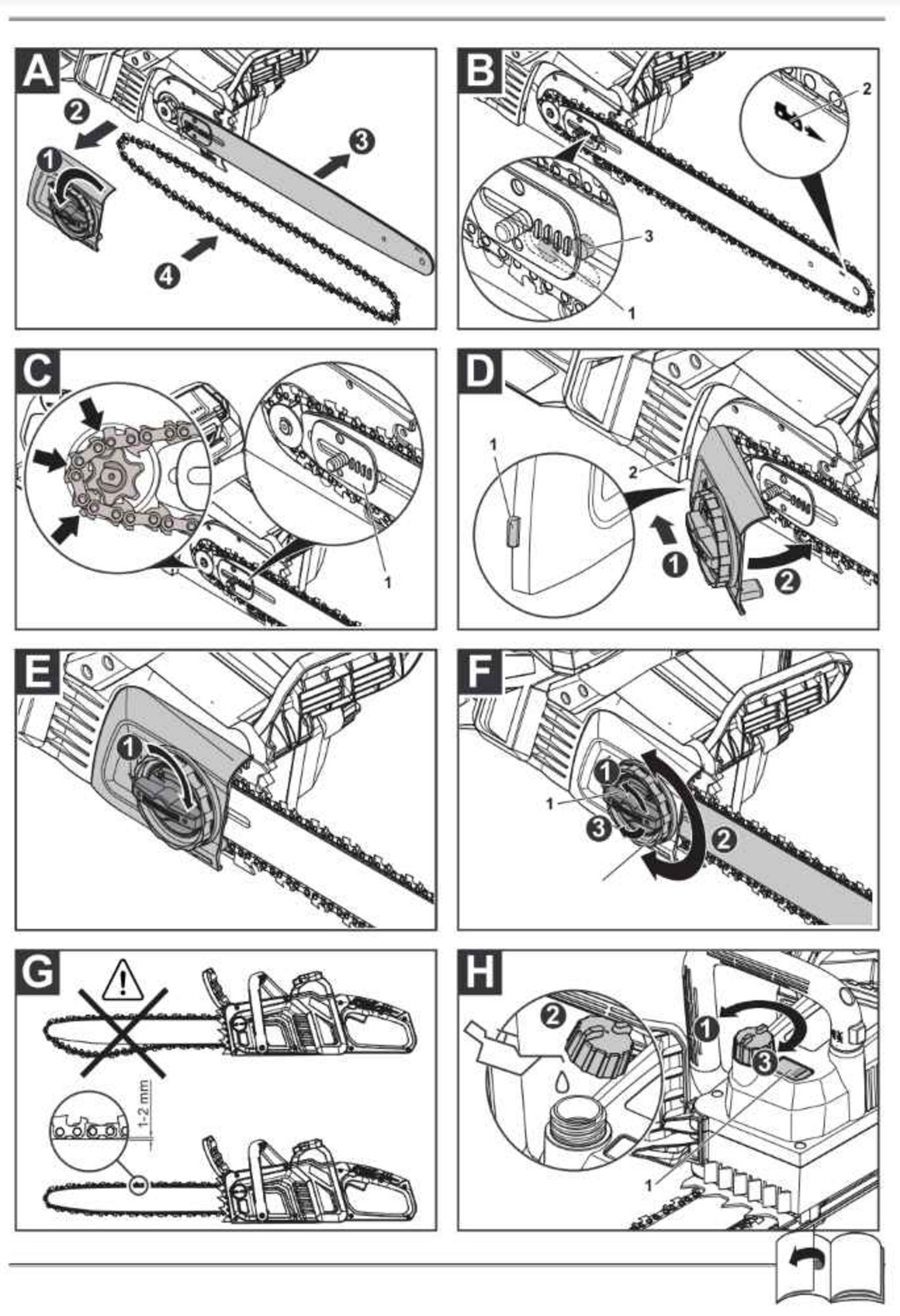 A
2
1
3
4

B
2
3
1

C
1

D
1
2
1
2

E
1

F
1
1
3
2

G
1-2 mm

H
2
1
3
1