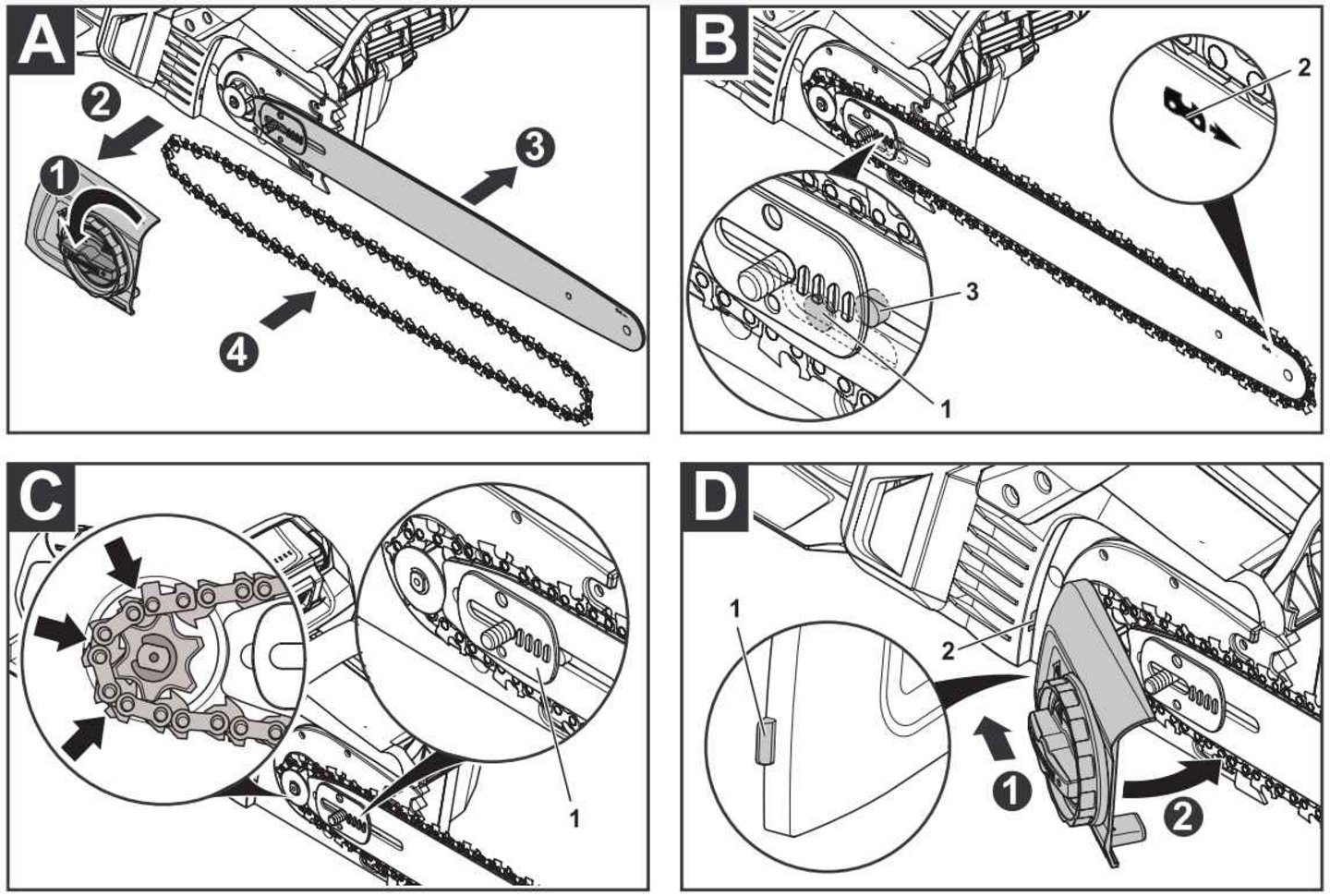 A
2
1
3
4
B
2
3
1
C
1
D
1
2
1
2